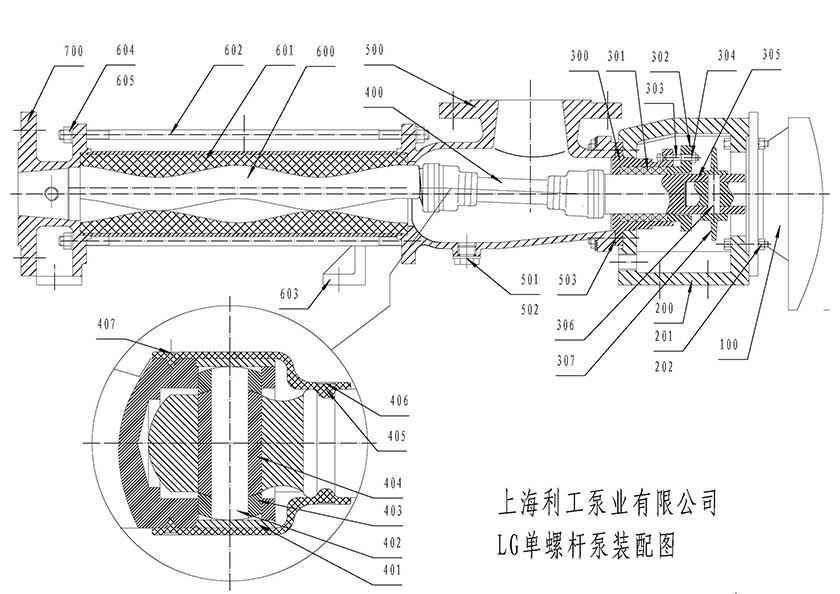 700
604
605
602
601
600
500
400
300
301
302
303
304
305
603
501
502
503
306
307
200
201
202
100
407
406
405
404
403
402
401

上海利工泵业有限公司
LG单螺杆泵装配图